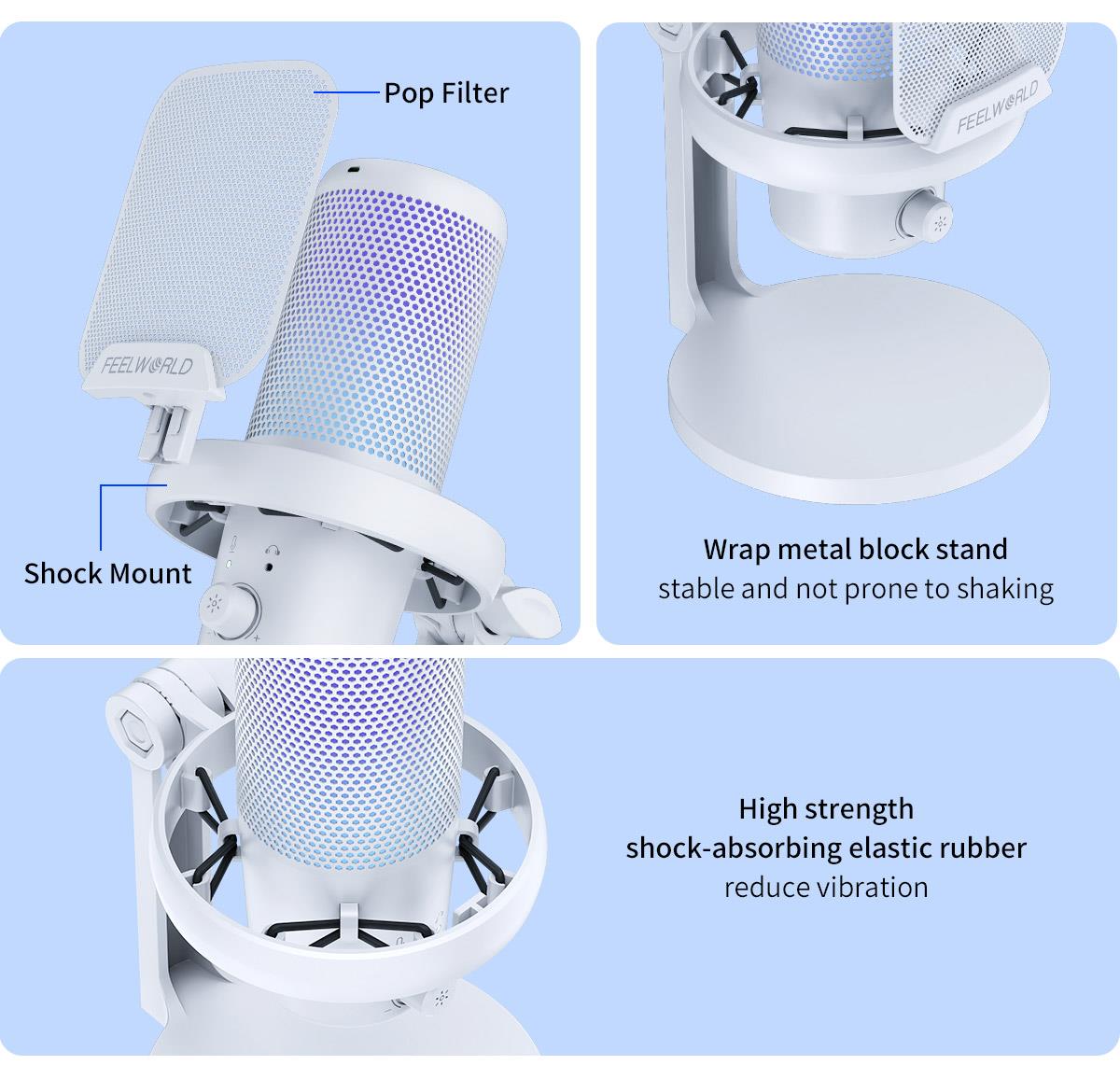 Pop Filter

FEELWORLD

Shock Mount

FEELWORLD

Wrap metal block stand
stable and not prone to shaking

High strength
shock-absorbing elastic rubber
reduce vibration