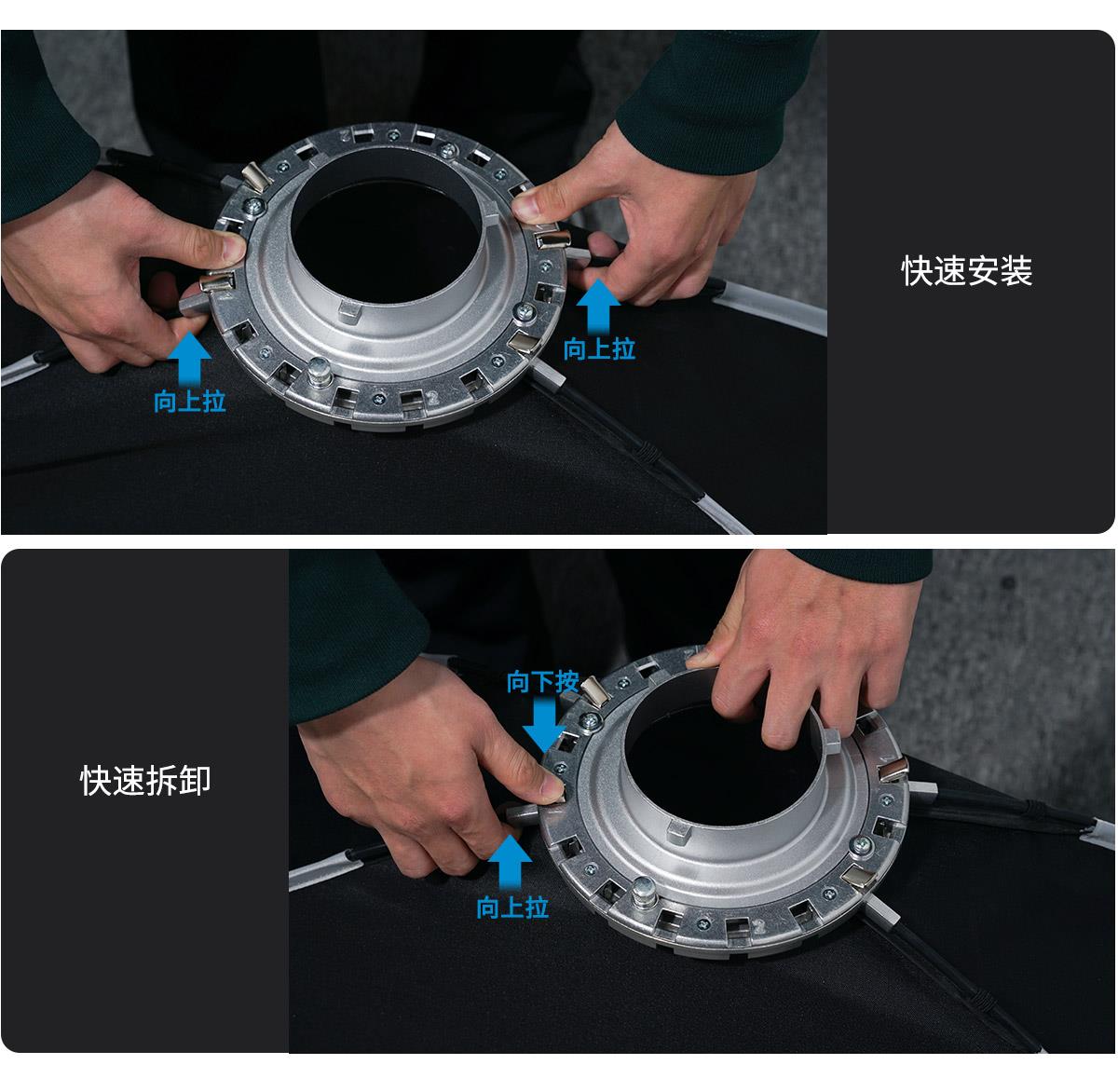 向上拉

向上拉

快速安装

快速拆卸

向下按

向上拉