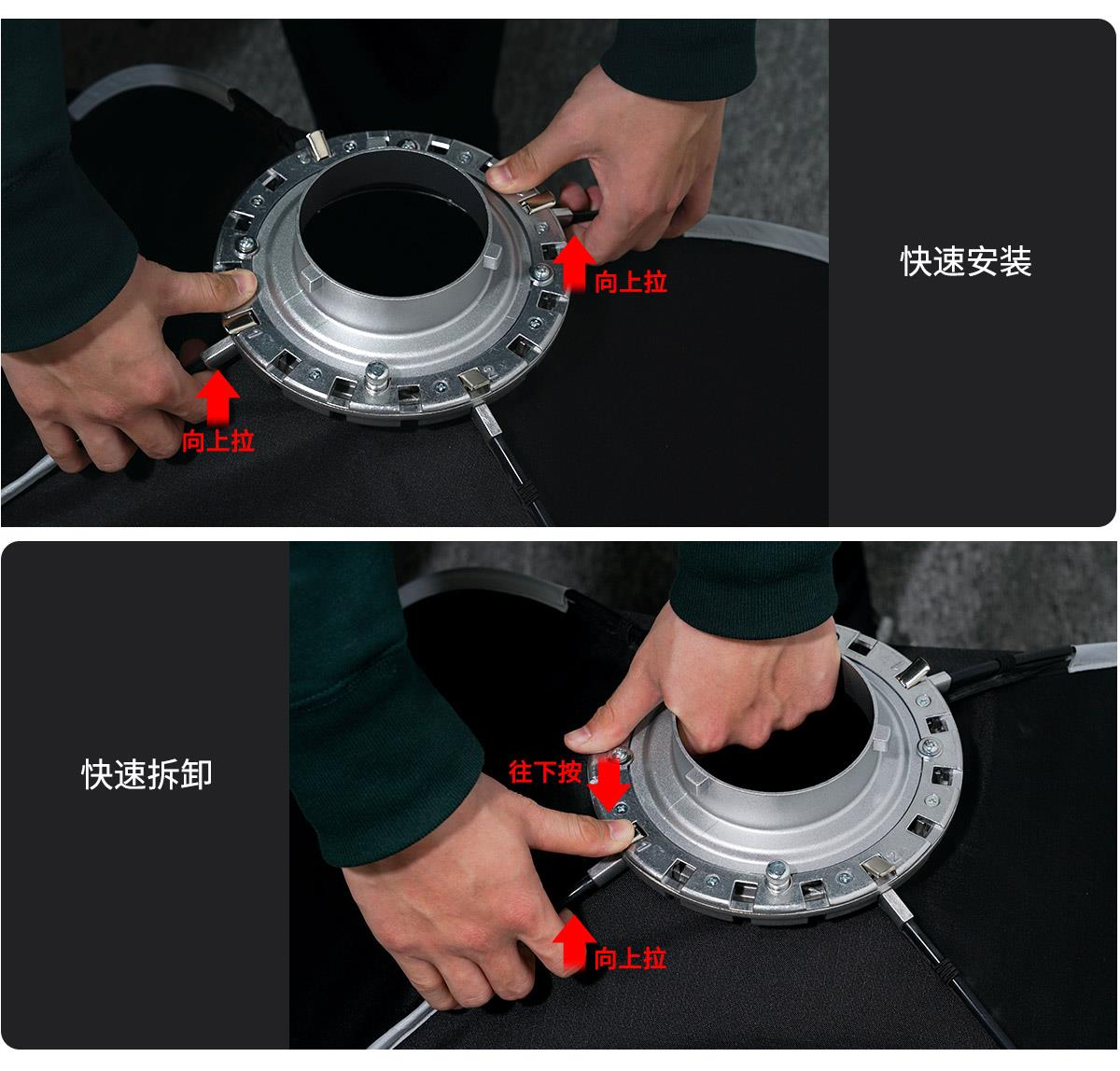 向上拉

向上拉

快速安装

快速拆卸

往下按

向上拉