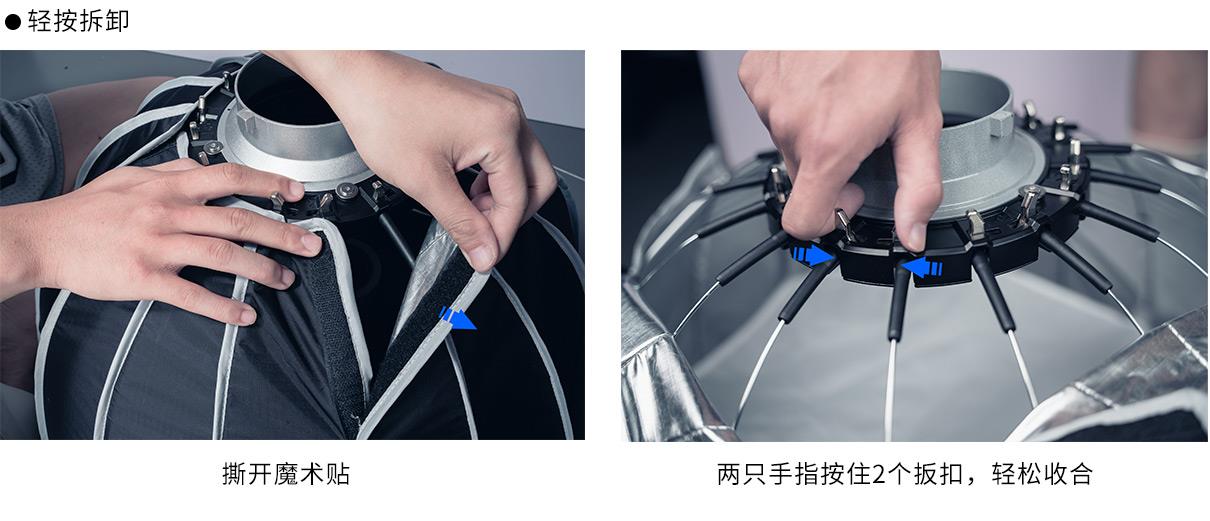 ● 轻按拆卸

撕开魔术贴

两只手指按住2个扳扣，轻松收合