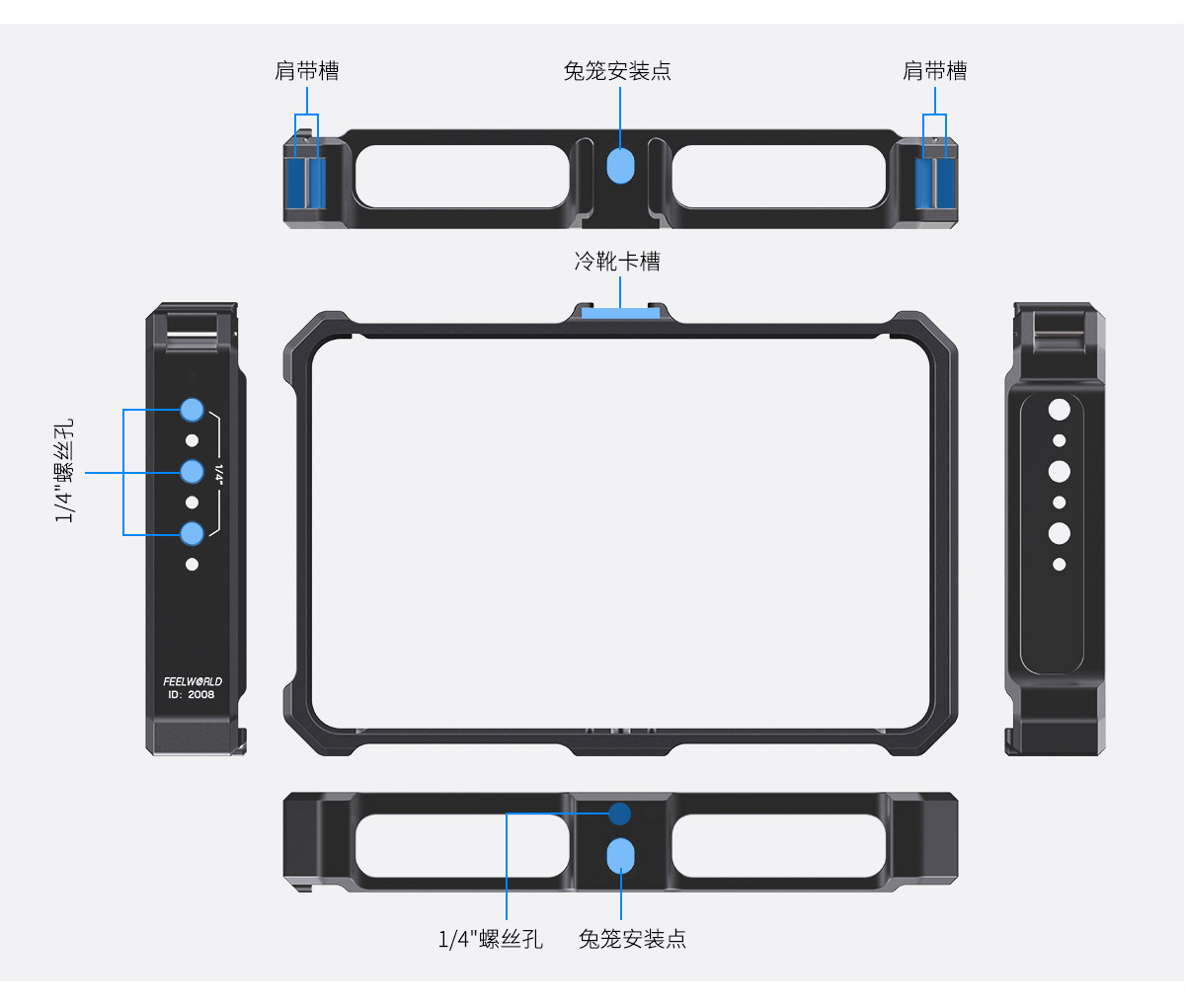 肩带槽

兔笼安装点

肩带槽

冷靴卡槽

1/4"螺丝孔

1/4"

FEELWORLD
ID: 2008

1/4"螺丝孔

兔笼安装点