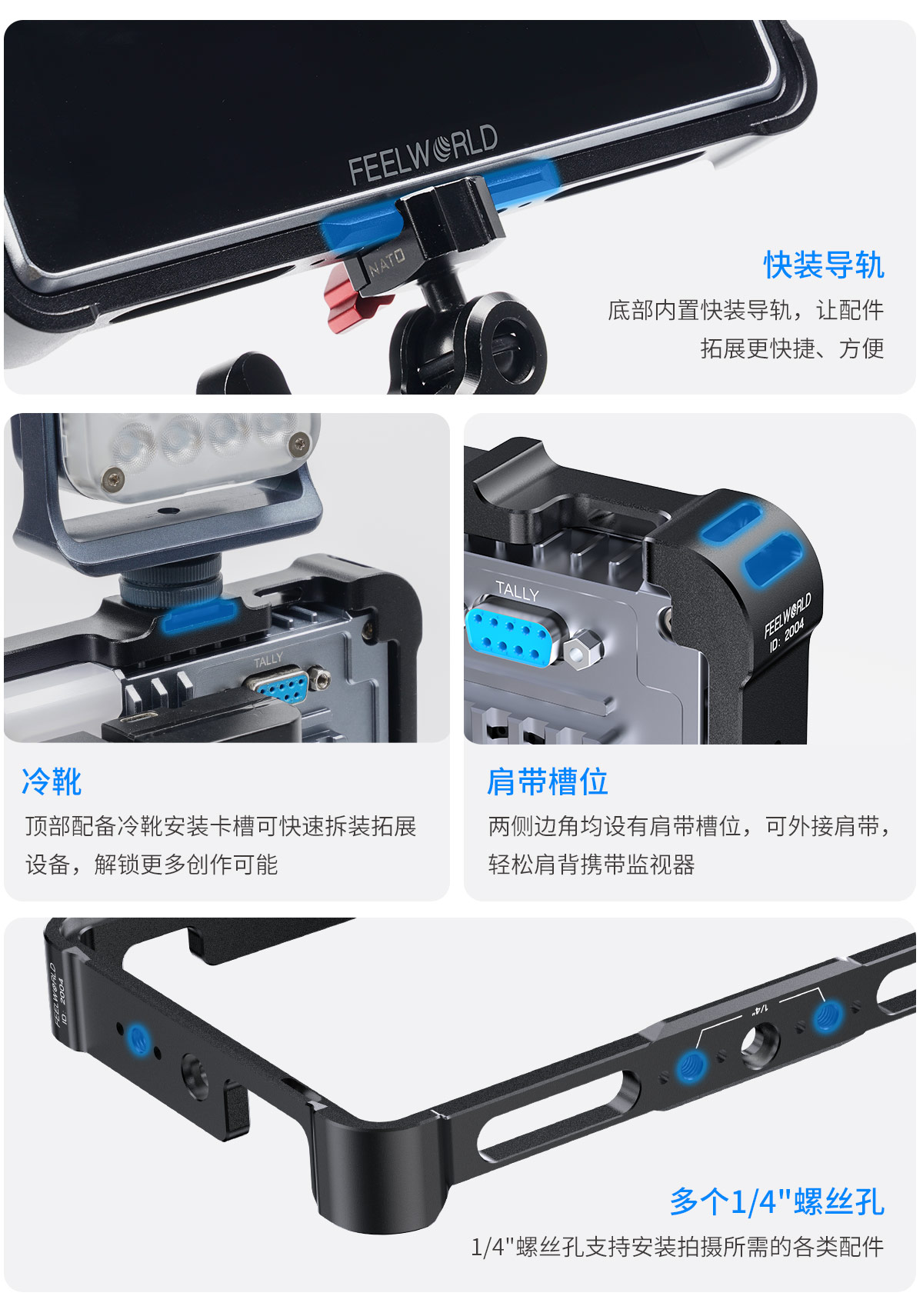 FEELWORLD

NATO

快装导轨

底部内置快装导轨，让配件拓展更快捷、方便

TALLY

冷靴

顶部配备冷靴安装卡槽可快速拆装拓展设备，解锁更多创作可能

TALLY

FEELWORLD
ID: 2004

肩带槽位

两侧边角均设有肩带槽位，可外接肩带，轻松肩背携带监视器

FEELWORLD
ID: 2004

1/4"

多个1/4"螺丝孔

1/4"螺丝孔支持安装拍摄所需的各类配件