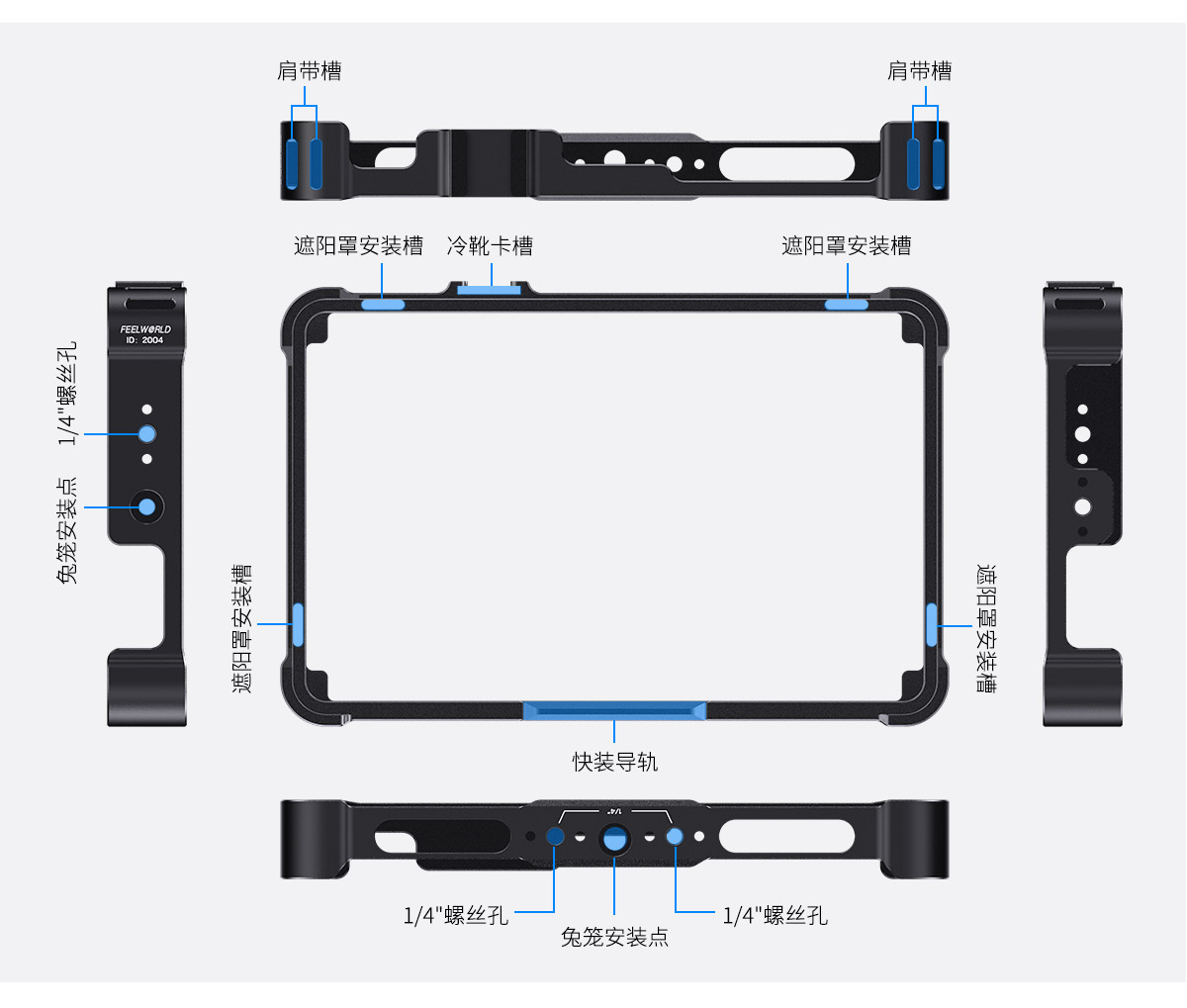 肩带槽

肩带槽

遮阳罩安装槽

冷靴卡槽

遮阳罩安装槽

FEELWORLD
ID: 2004

1/4"螺丝孔

兔笼安装点

遮阳罩安装槽

遮阳罩安装槽

快装导轨

1/4"

1/4"螺丝孔

兔笼安装点

1/4"螺丝孔